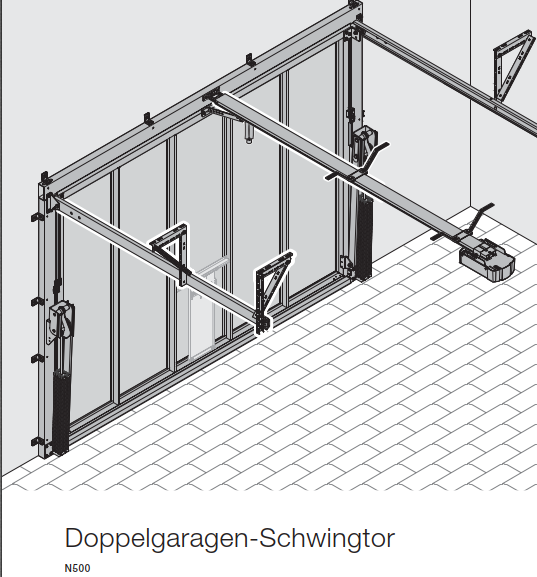 Doppelgaragen-Schwingtor

N500